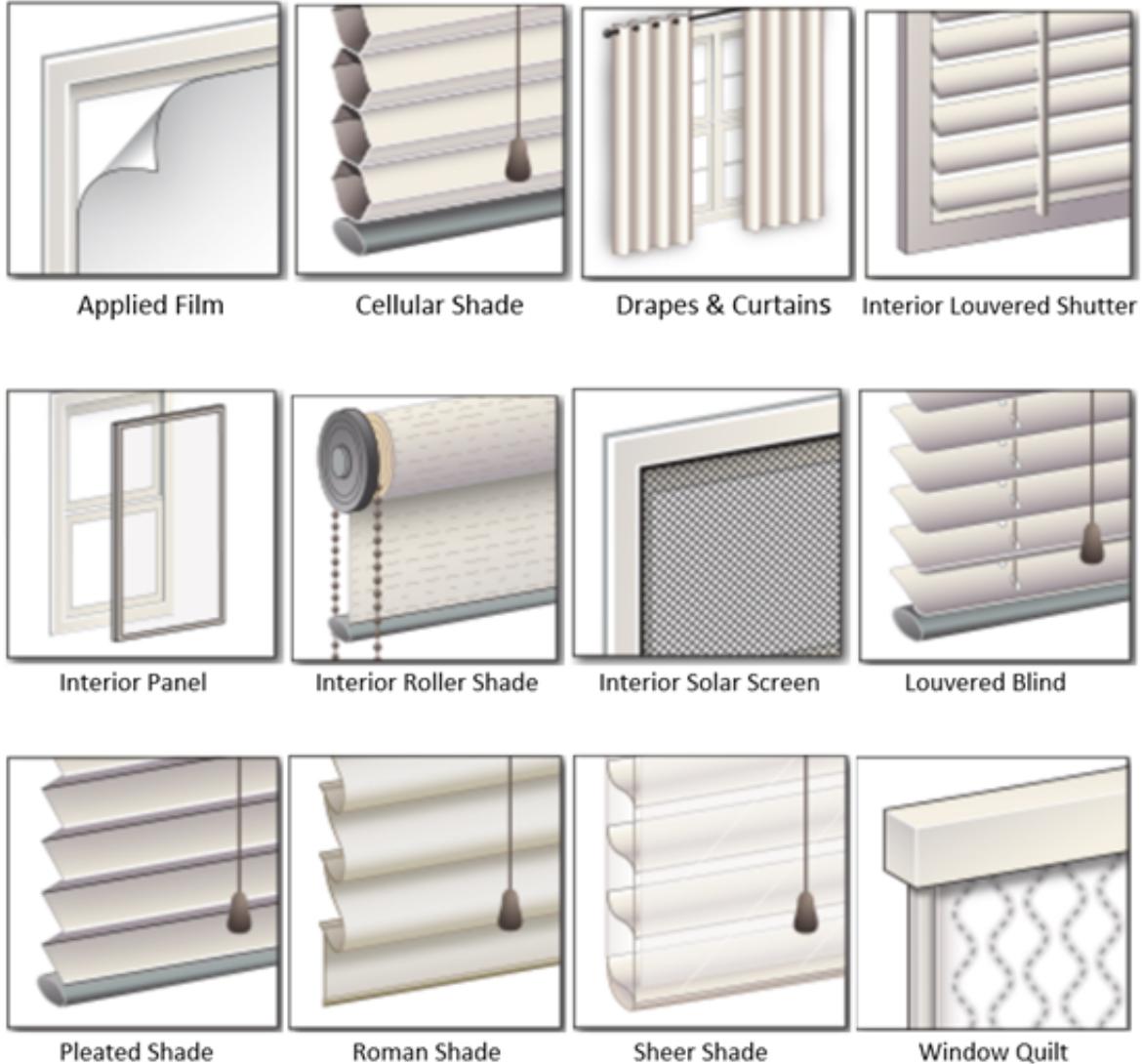 Applied Film

Cellular Shade

Drapes & Curtains

Interior Louvered Shutter

Interior Panel

Interior Roller Shade

Interior Solar Screen

Louvered Blind

Pleated Shade

Roman Shade

Sheer Shade

Window Quilt