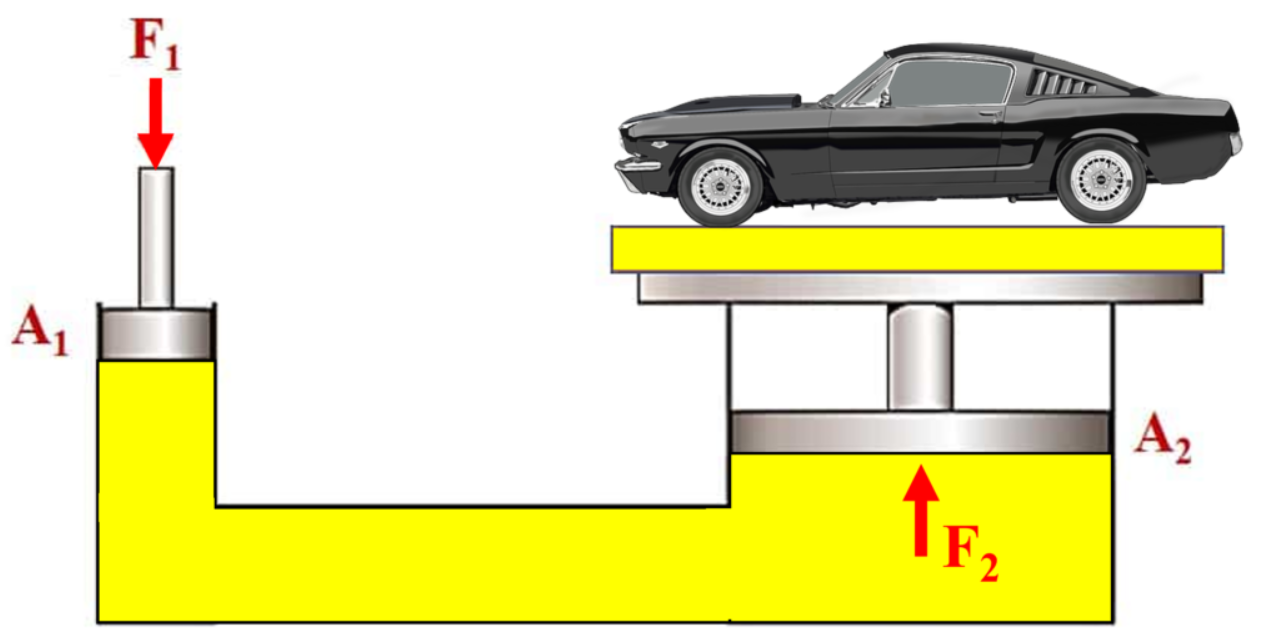 $F_1$

$A_1$

$A_2$

$F_2$